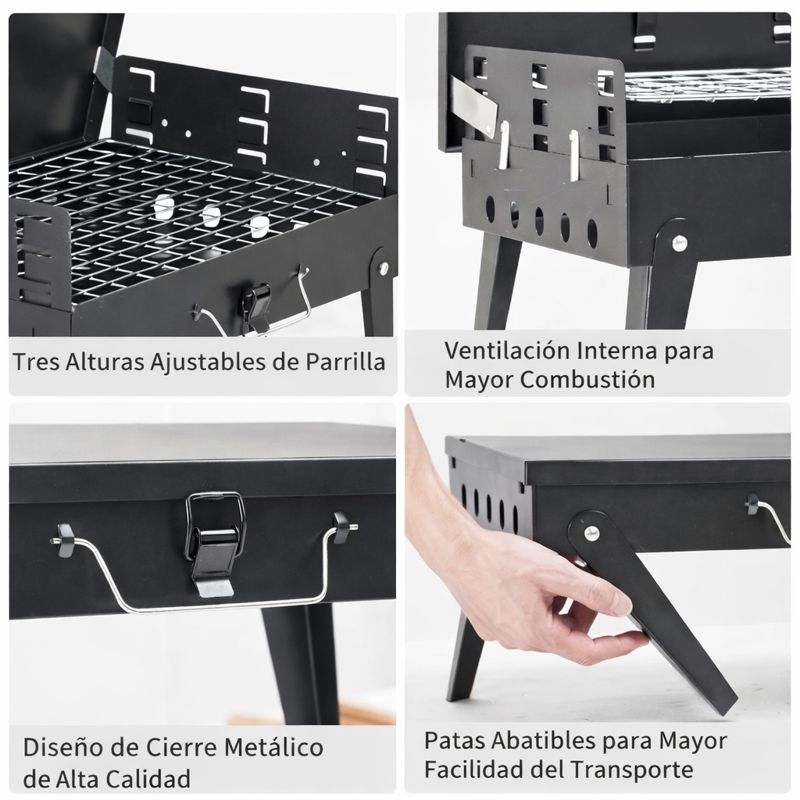 Tres Alturas Ajustables de Parrilla

Ventilación Interna para Mayor Combustión

Diseño de Cierre Metálico de Alta Calidad

Patas Abatibles para Mayor Facilidad del Transporte