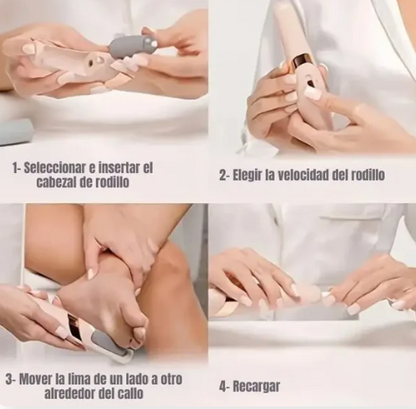 1- Seleccionar e insertar el cabezal de rodillo

2- Elegir la velocidad del rodillo

3- Mover la lima de un lado a otro alrededor del callo

4- Recargar