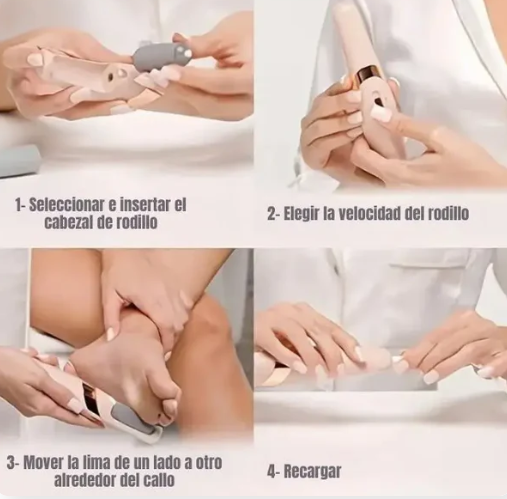 1- Seleccionar e insertar el cabezal de rodillo

2- Elegir la velocidad del rodillo

3- Mover la lima de un lado a otro alrededor del callo

4- Recargar