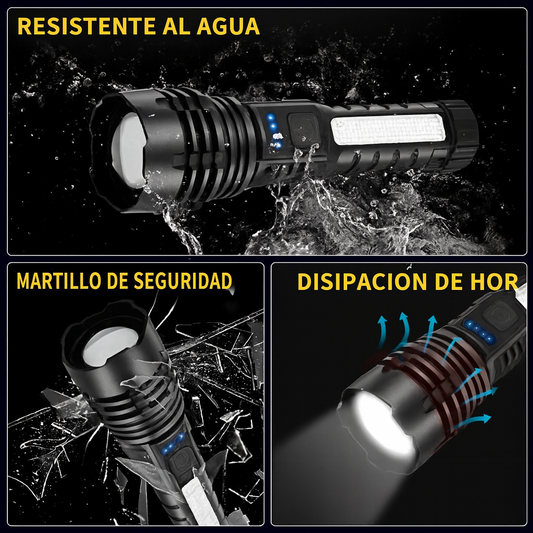 RESISTENTE AL AGUA

MARTILLO DE SEGURIDAD

DISIPACION DE HOR