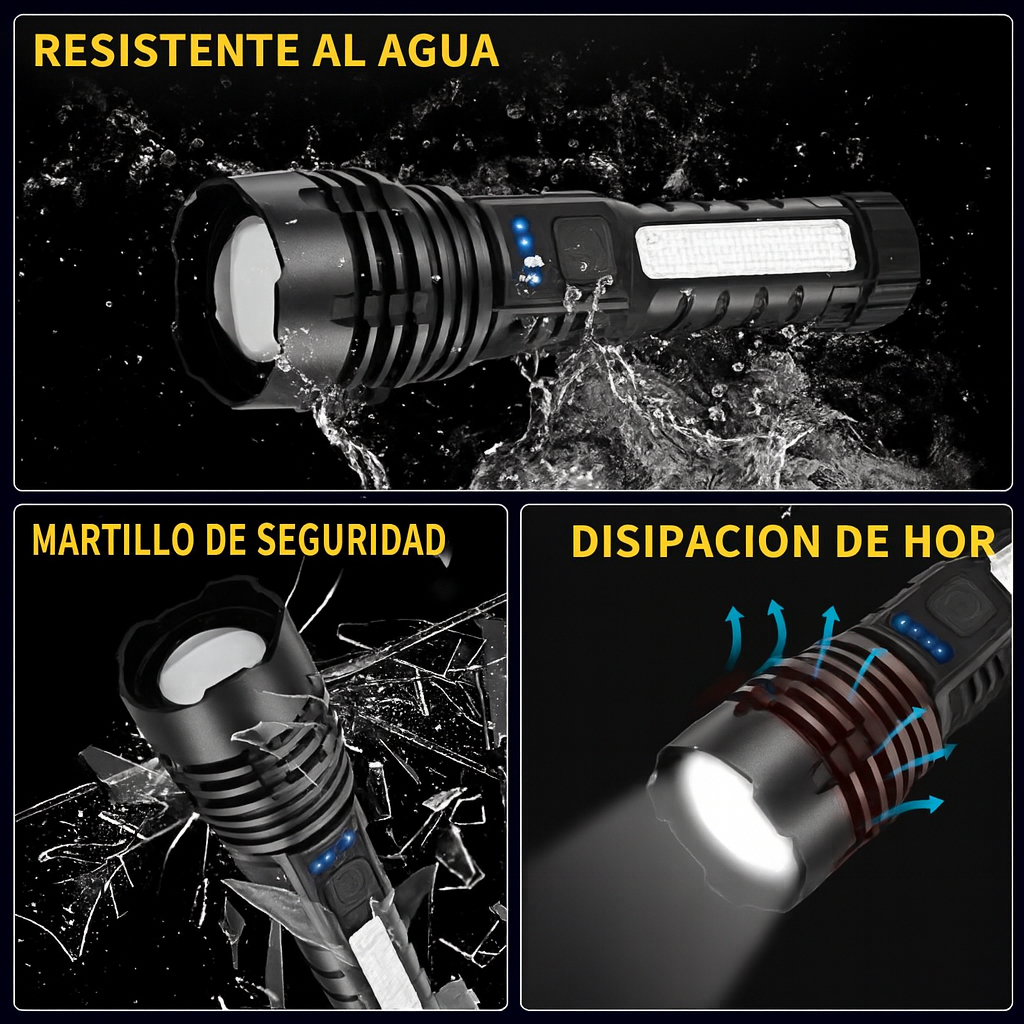 RESISTENTE AL AGUA

MARTILLO DE SEGURIDAD

DISIPACION DE HOR