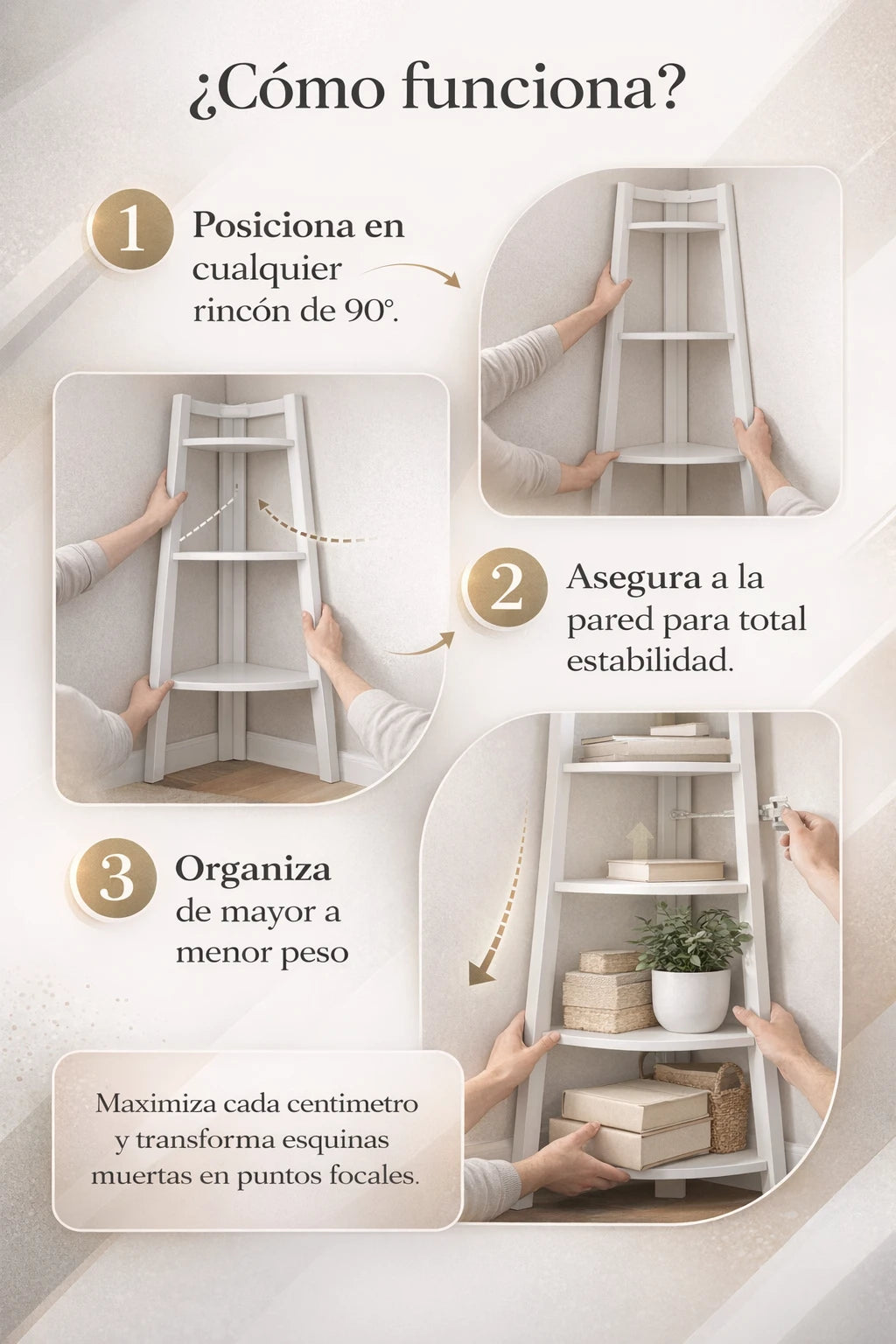 ¿Cómo funciona?

1 Posiciona en cualquier rincón de 90°.

2 Asegura a la pared para total estabilidad.

3 Organiza de mayor a menor peso

Maximiza cada centimetro y transforma esquinas muertas en puntos focales.