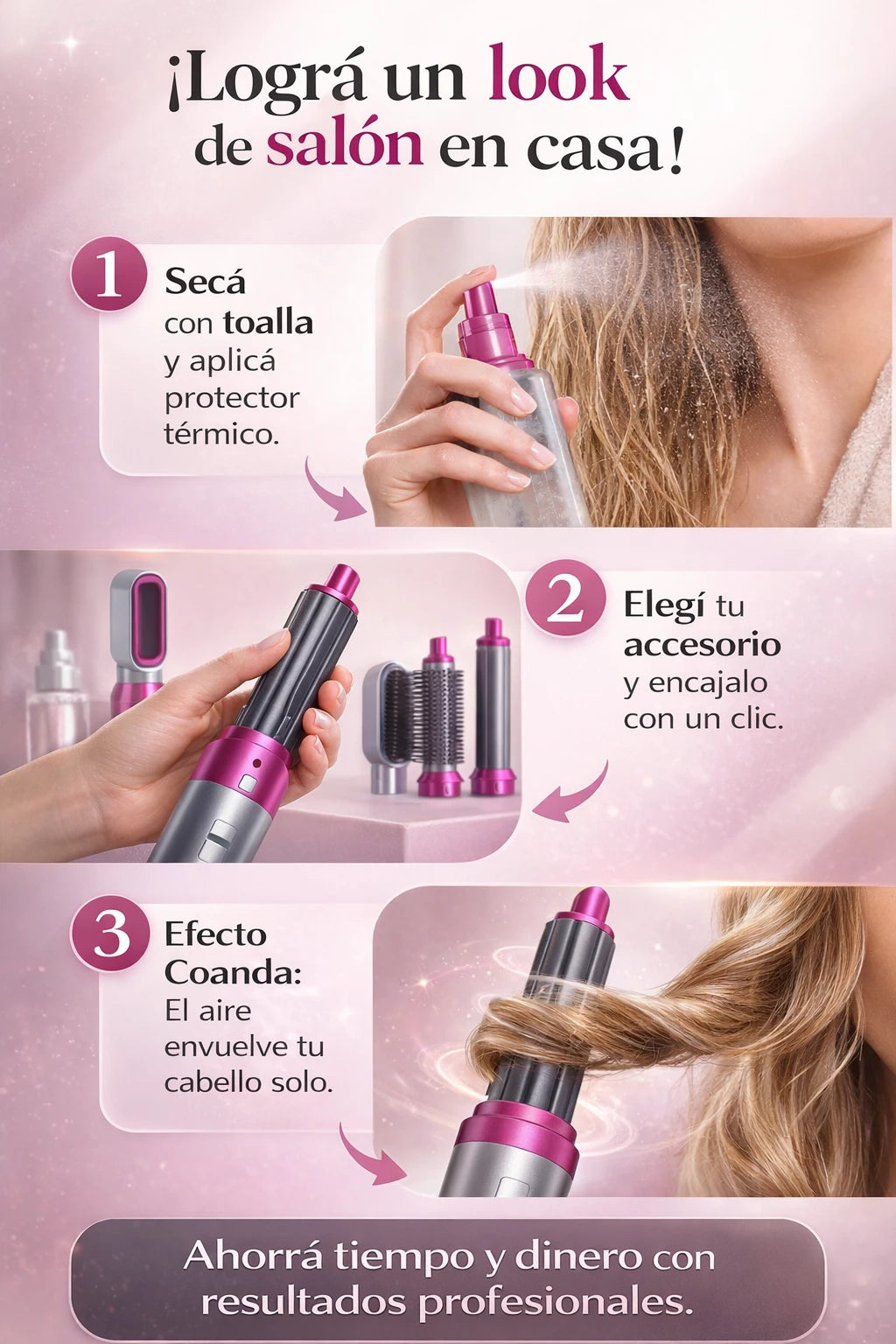 ¡Lográ un look de salón en casa!

1 Secá con toalla y aplicá protector térmico.

2 Elegí tu accesorio y encajalo con un clic.

3 Efecto Coanda: El aire envuelve tu cabello solo.

Ahorrá tiempo y dinero con resultados profesionales.