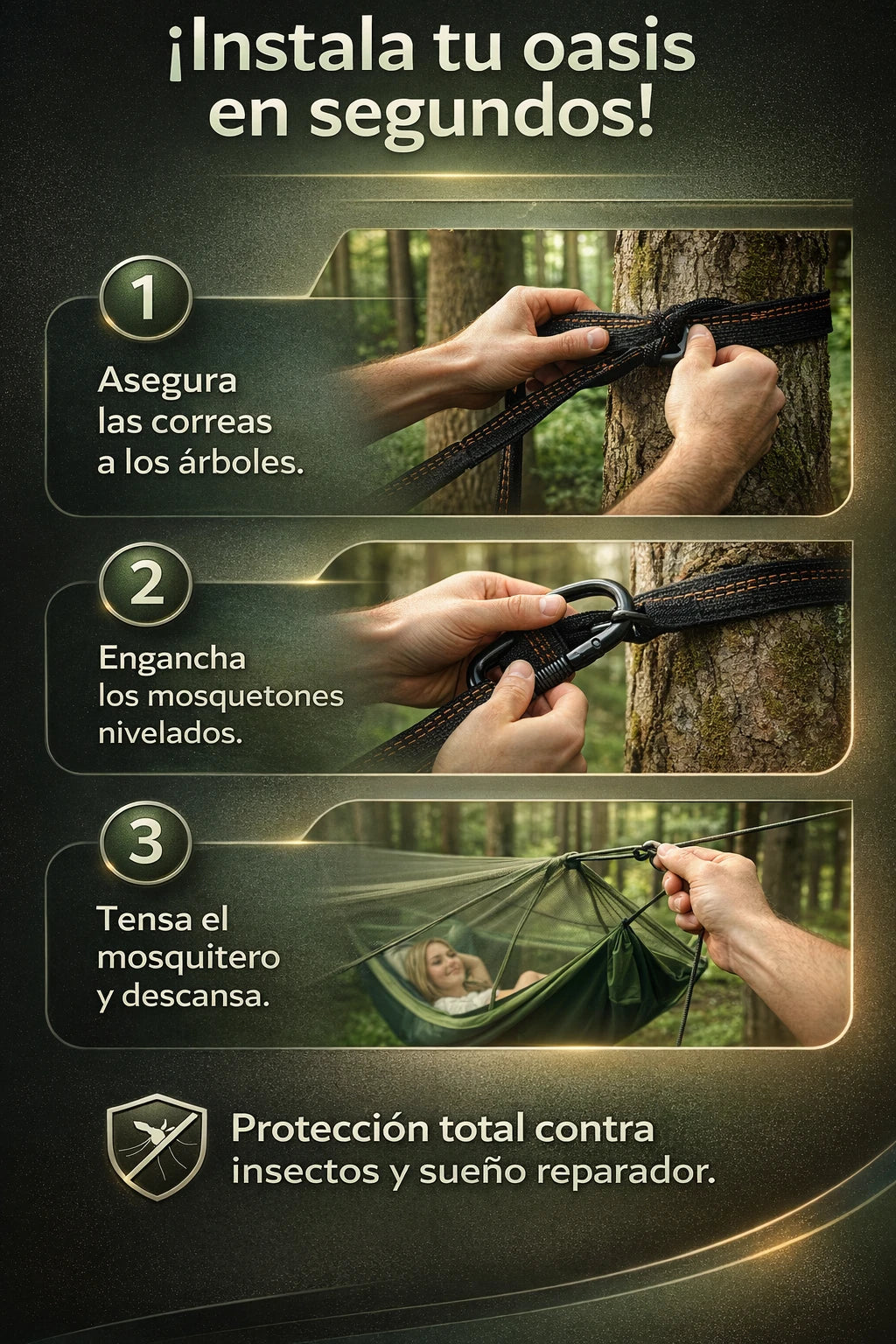 ¡Instala tu oasis en segundos!

1

Asegura las correas a los árboles.

2

Engancha los mosquetones nivelados.

3

Tensa el mosquitero y descansa.

Protección total contra insectos y sueño reparador.