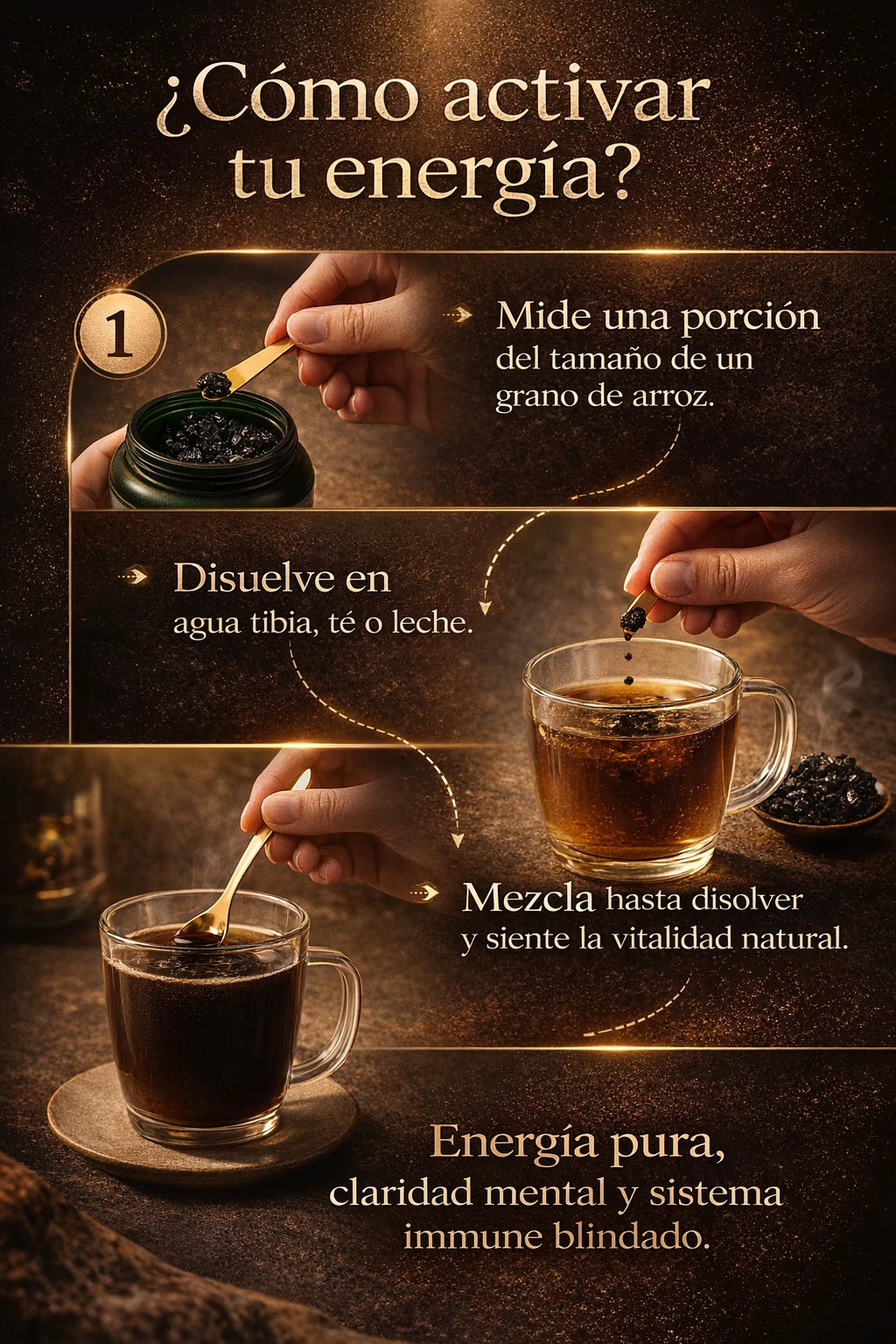 ¿Cómo activar tu energía?

1

Mide una porción del tamaño de un grano de arroz.

Disuelve en agua tibia, té o leche.

Mezcla hasta disolver y siente la vitalidad natural.

Energía pura, claridad mental y sistema immune blindado.